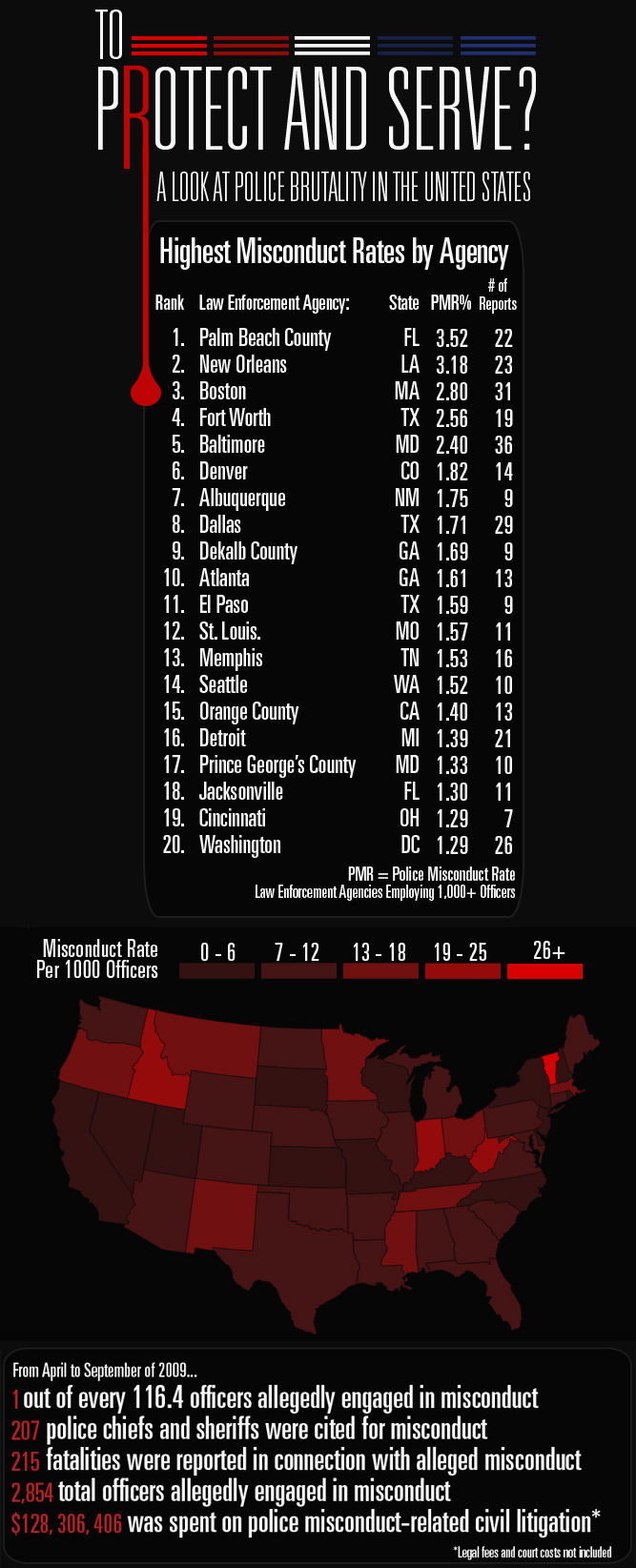 TO
PROTECT AND SERVE?
A LOOK AT POLICE BRUTALITY IN THE UNITED STATES

Highest Misconduct Rates by Agency

| Rank | Law Enforcement Agency: | State | PMR% | # of Reports |
|---|---|---|---|---|
| 1. | Palm Beach County | FL | 3.52 | 22 |
| 2. | New Orleans | LA | 3.18 | 23 |
| 3. | Boston | MA | 2.80 | 31 |
| 4. | Fort Worth | TX | 2.56 | 19 |
| 5. | Baltimore | MD | 2.40 | 36 |
| 6. | Denver | CO | 1.82 | 14 |
| 7. | Albuquerque | NM | 1.75 | 9 |
| 8. | Dallas | TX | 1.71 | 29 |
| 9. | Dekalb County | GA | 1.69 | 9 |
| 10. | Atlanta | GA | 1.61 | 13 |
| 11. | El Paso | TX | 1.59 | 9 |
| 12. | St. Louis. | MO | 1.57 | 11 |
| 13. | Memphis | TN | 1.53 | 16 |
| 14. | Seattle | WA | 1.52 | 10 |
| 15. | Orange County | CA | 1.40 | 13 |
| 16. | Detroit | MI | 1.39 | 21 |
| 17. | Prince George's County | MD | 1.33 | 10 |
| 18. | Jacksonville | FL | 1.30 | 11 |
| 19. | Cincinnati | OH | 1.29 | 7 |
| 20. | Washington | DC | 1.29 | 26 |

PMR = Police Misconduct Rate
Law Enforcement Agencies Employing 1,000+ Officers

Misconduct Rate Per 1000 Officers
0 - 6
7 - 12
13 - 18
19 - 25
26+

From April to September of 2009...
1 out of every 116.4 officers allegedly engaged in misconduct
207 police chiefs and sheriffs were cited for misconduct
215 fatalities were reported in connection with alleged misconduct
2,854 total officers allegedly engaged in misconduct
$128, 306, 406 was spent on police misconduct-related civil litigation*
*Legal fees and court costs not included